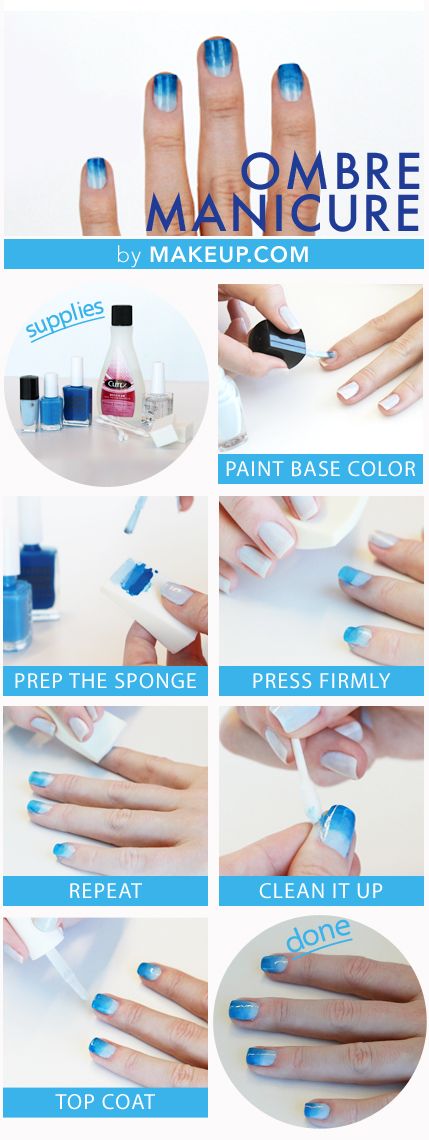 OMBRE MANICURE

by MAKEUP.COM

supplies

Cutex

PAINT BASE COLOR

PREP THE SPONGE

PRESS FIRMLY

REPEAT

CLEAN IT UP

TOP COAT

done