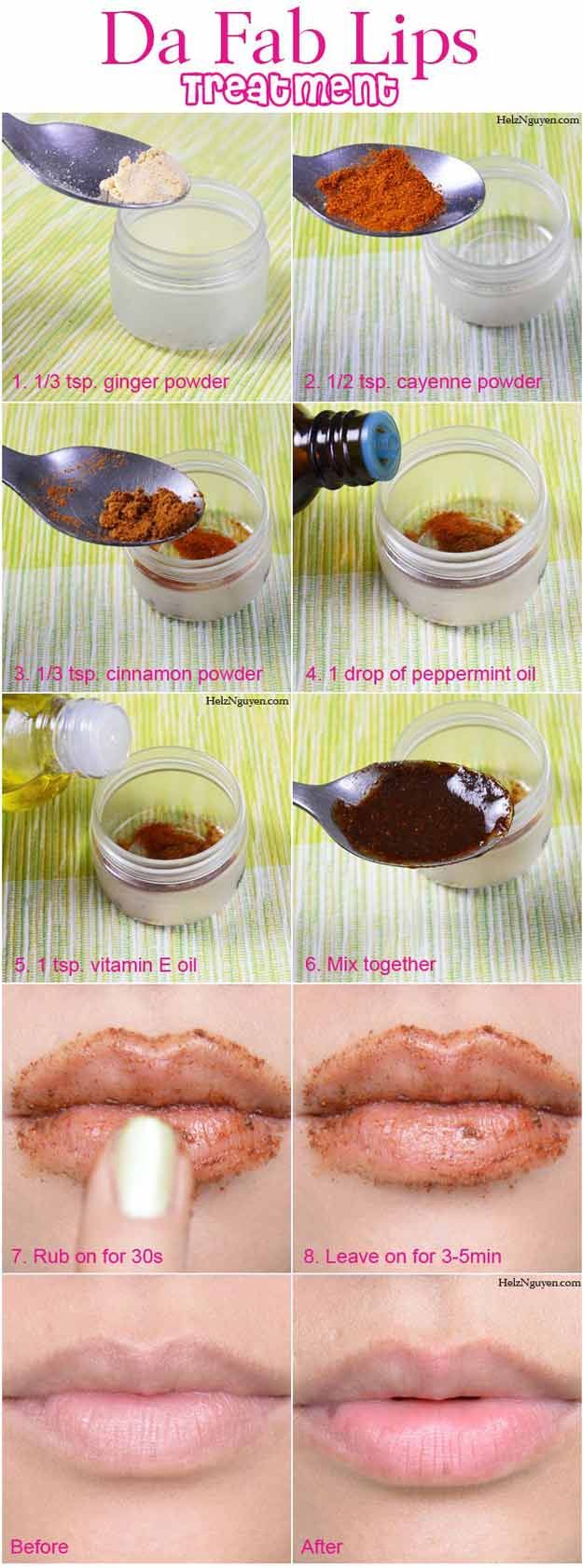 Da Fab Lips
Treatment

HelzNguyen.com

1. 1/3 tsp. ginger powder

2. 1/2 tsp. cayenne powder

3. 1/3 tsp. cinnamon powder

4. 1 drop of peppermint oil

HelzNguyen.com

5. 1 tsp. vitamin E oil

6. Mix together

7. Rub on for 30s

8. Leave on for 3-5min

HelzNguyen.com

Before

After