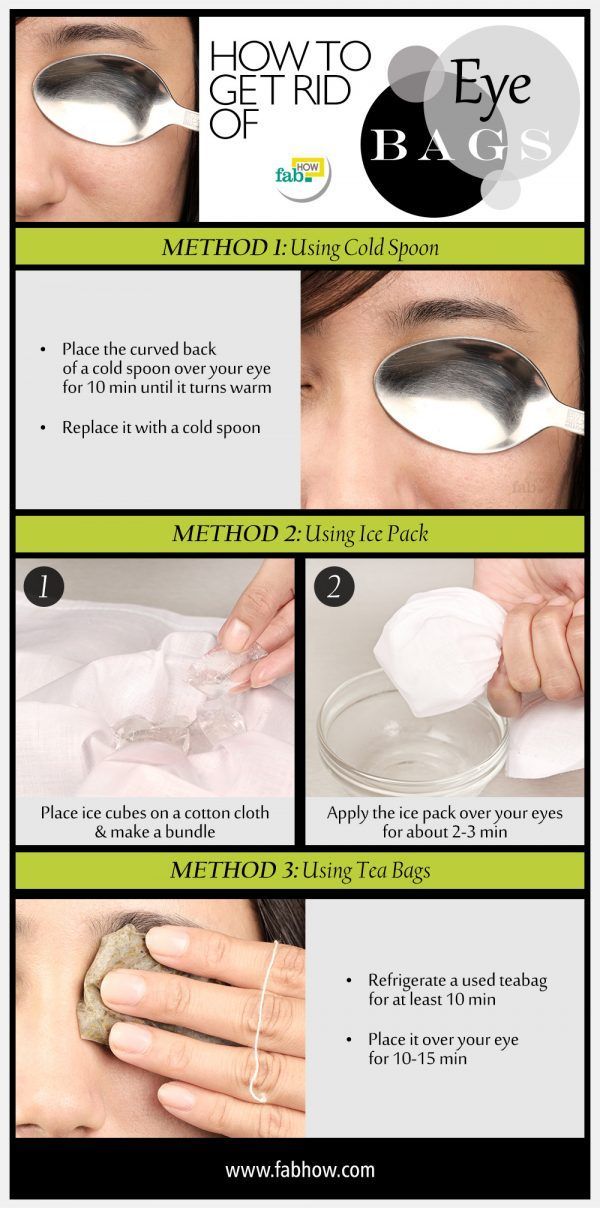 HOW TO GET RID OF Eye BAGS

fab HOW

METHOD 1: Using Cold Spoon

• Place the curved back of a cold spoon over your eye for 10 min until it turns warm

• Replace it with a cold spoon

fab

METHOD 2: Using Ice Pack

1

Place ice cubes on a cotton cloth & make a bundle

2

Apply the ice pack over your eyes for about 2-3 min

METHOD 3: Using Tea Bags

• Refrigerate a used teabag for at least 10 min

• Place it over your eye for 10-15 min

www.fabhow.com