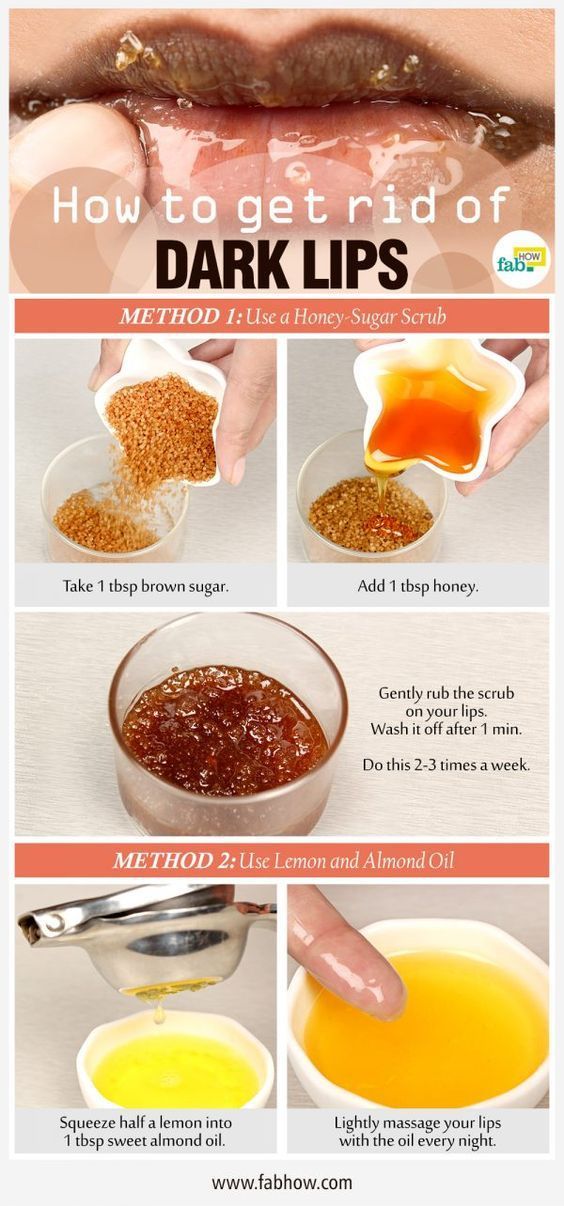 How to get rid of
DARK LIPS

fab HOW

METHOD 1: Use a Honey-Sugar Scrub

Take 1 tbsp brown sugar.

Add 1 tbsp honey.

Gently rub the scrub on your lips. Wash it off after 1 min.

Do this 2-3 times a week.

METHOD 2: Use Lemon and Almond Oil

Squeeze half a lemon into 1 tbsp sweet almond oil.

Lightly massage your lips with the oil every night.

www.fabhow.com